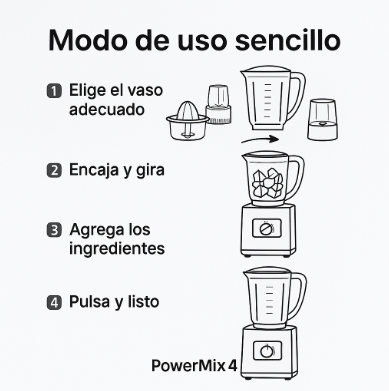 Modo de uso sencillo

1 Elige el vaso adecuado

2 Encaja y gira

3 Agrega los ingredientes

4 Pulsa y listo

PowerMix 4